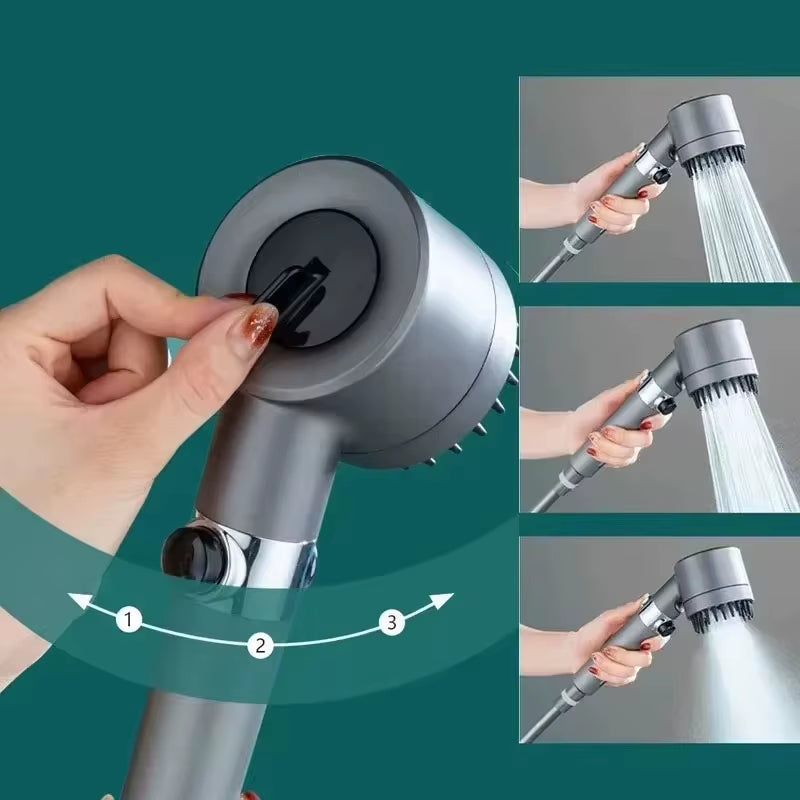 1
2
3